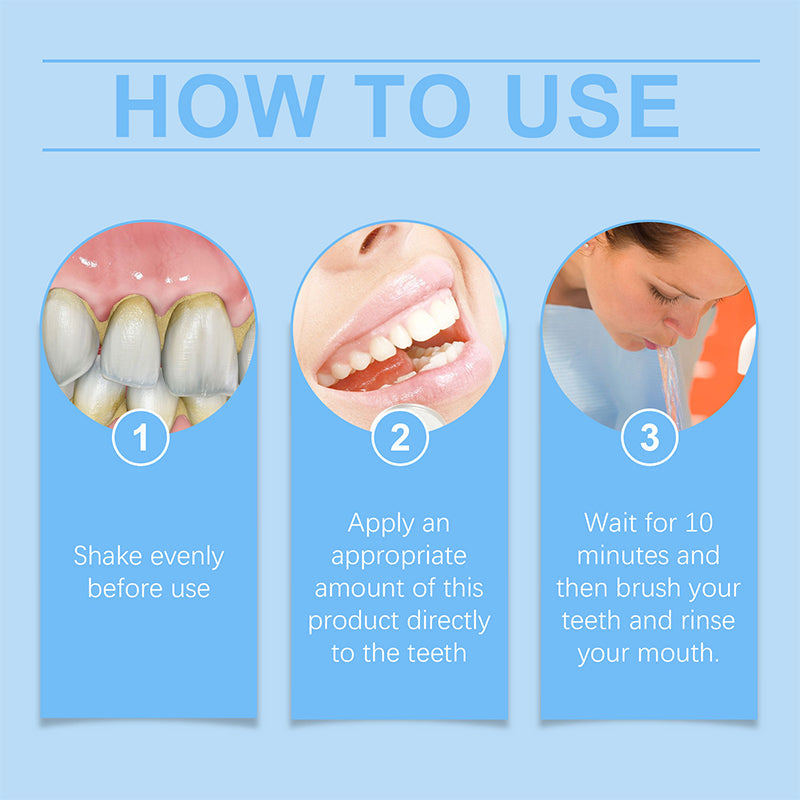 HOW TO USE

1

Shake evenly before use

2

Apply an appropriate amount of this product directly to the teeth

3

Wait for 10 minutes and then brush your teeth and rinse your mouth.